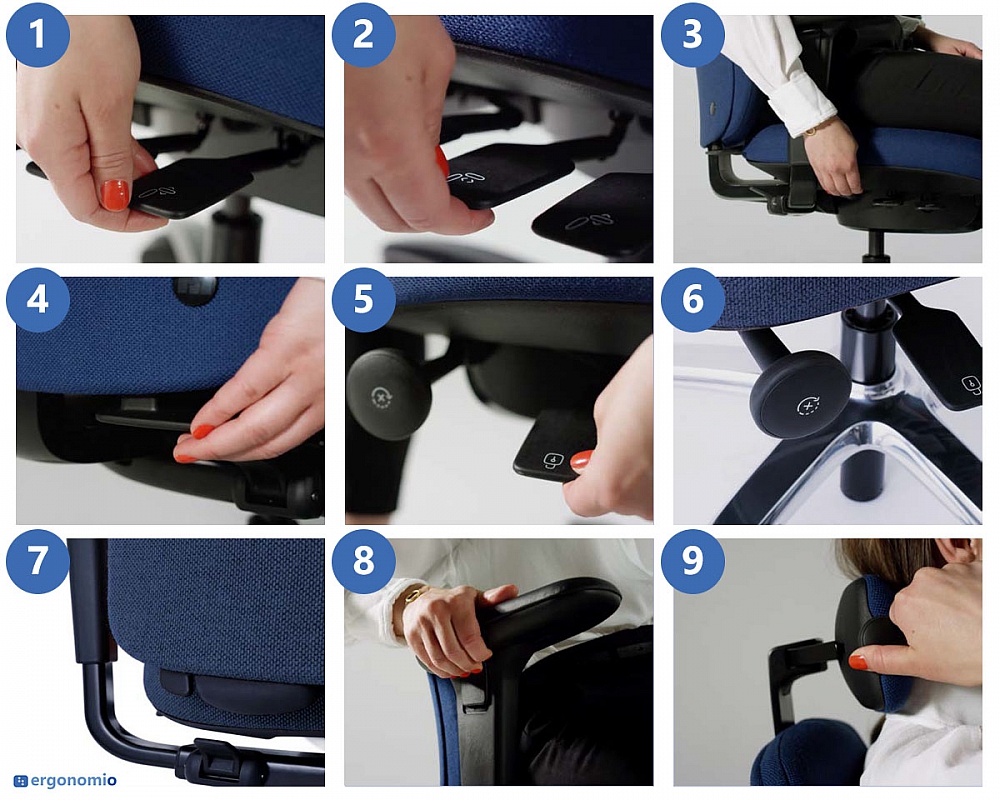 1

2

3

4

5

6

7

8

9

ergonomio